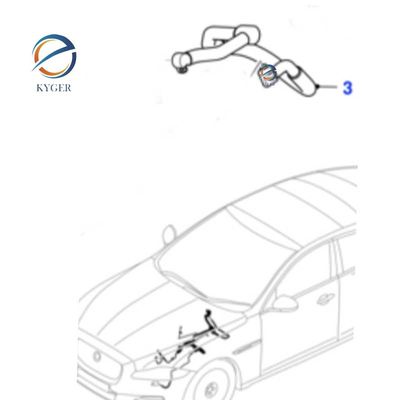 KYGER

3